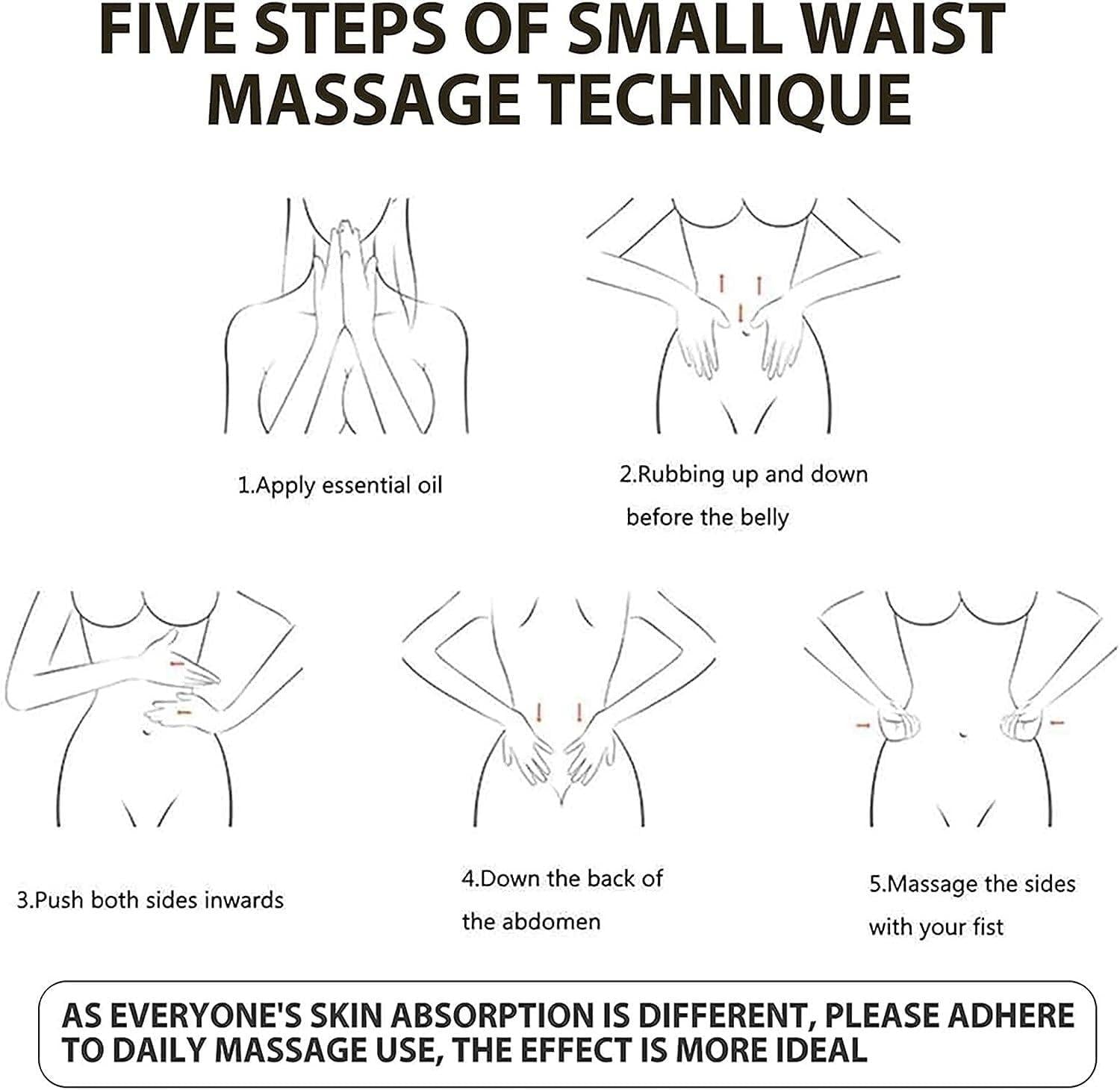 FIVE STEPS OF SMALL WAIST MASSAGE TECHNIQUE

1.Apply essential oil

2.Rubbing up and down before the belly

3.Push both sides inwards

4.Down the back of the abdomen

5.Massage the sides with your fist

AS EVERYONE'S SKIN ABSORPTION IS DIFFERENT, PLEASE ADHERE TO DAILY MASSAGE USE, THE EFFECT IS MORE IDEAL